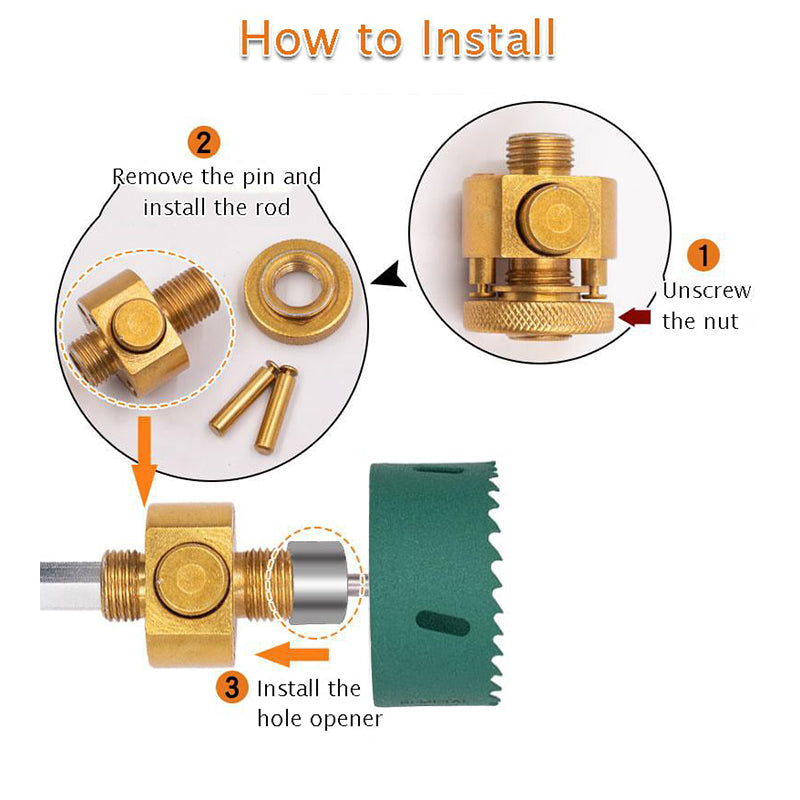 How to Install

2
Remove the pin and install the rod

1
Unscrew the nut

3 Install the hole opener