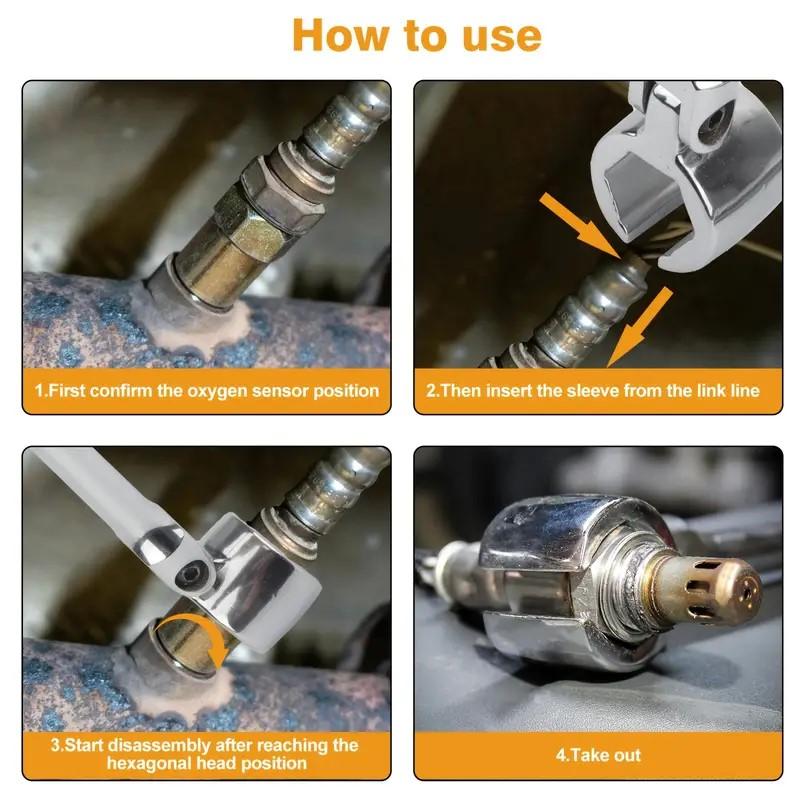 How to use

1.First confirm the oxygen sensor position

2.Then insert the sleeve from the link line

3.Start disassembly after reaching the hexagonal head position

4.Take out