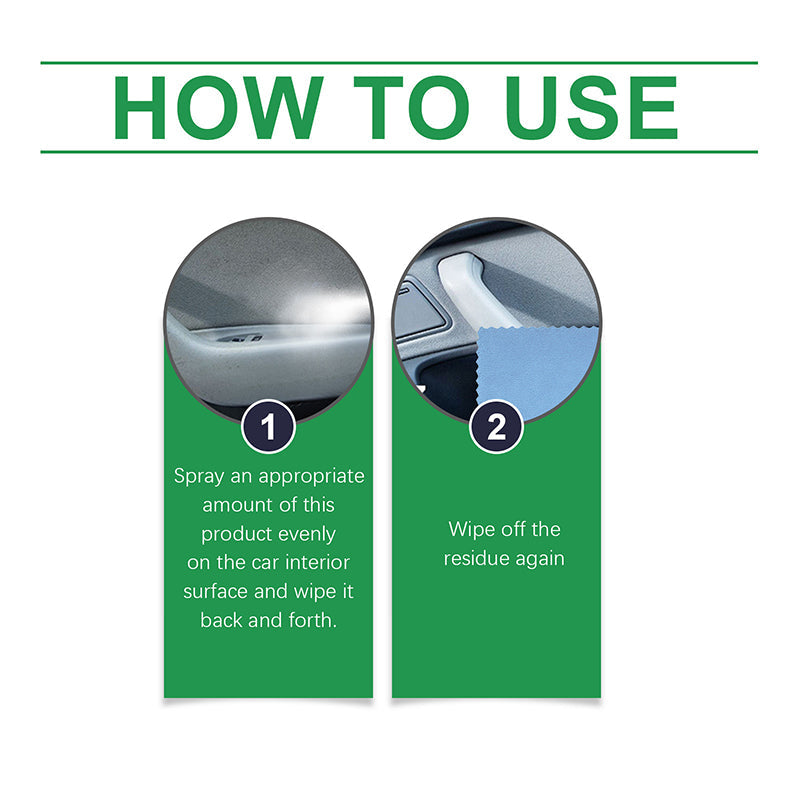 HOW TO USE

1

Spray an appropriate amount of this product evenly on the car interior surface and wipe it back and forth.

2

Wipe off the residue again