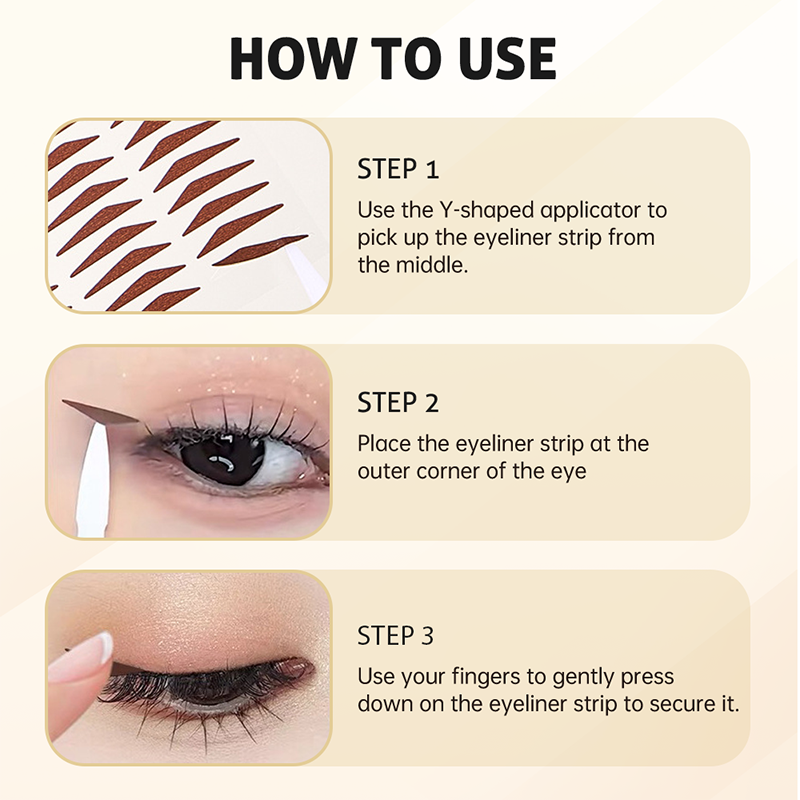 HOW TO USE

STEP 1

Use the Y-shaped applicator to pick up the eyeliner strip from the middle.

STEP 2

Place the eyeliner strip at the outer corner of the eye

STEP 3

Use your fingers to gently press down on the eyeliner strip to secure it.