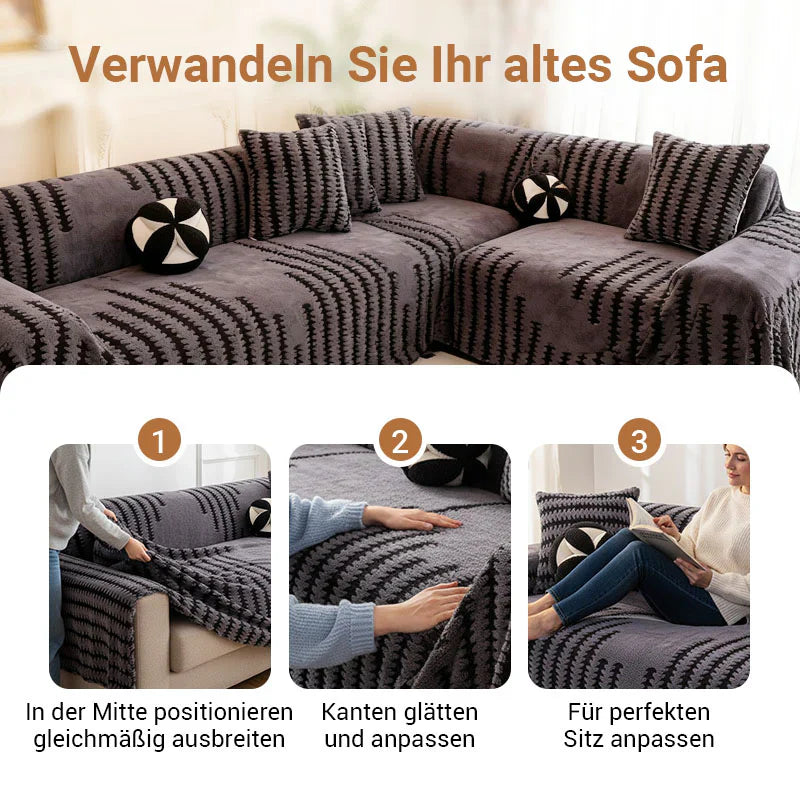 Verwandeln Sie Ihr altes Sofa

1

In der Mitte positionieren gleichmäßig ausbreiten

2

Kanten glätten und anpassen

3

Für perfekten Sitz anpassen