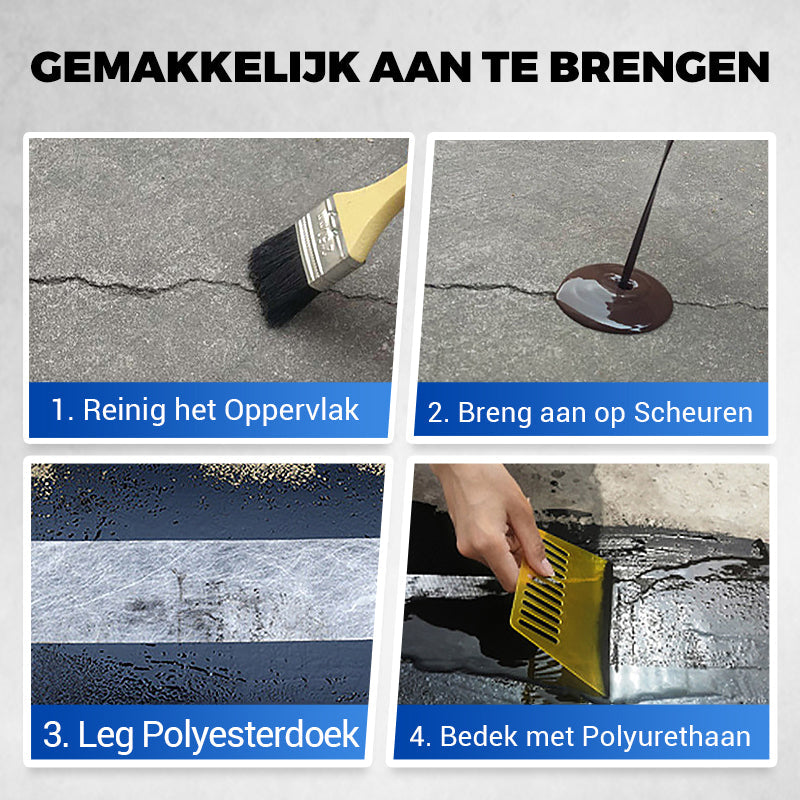 GEMAKKELIJK AAN TE BRENGEN

1. Reinig het Oppervlak

2. Breng aan op Scheuren

3. Leg Polyesterdoek

4. Bedek met Polyurethaan