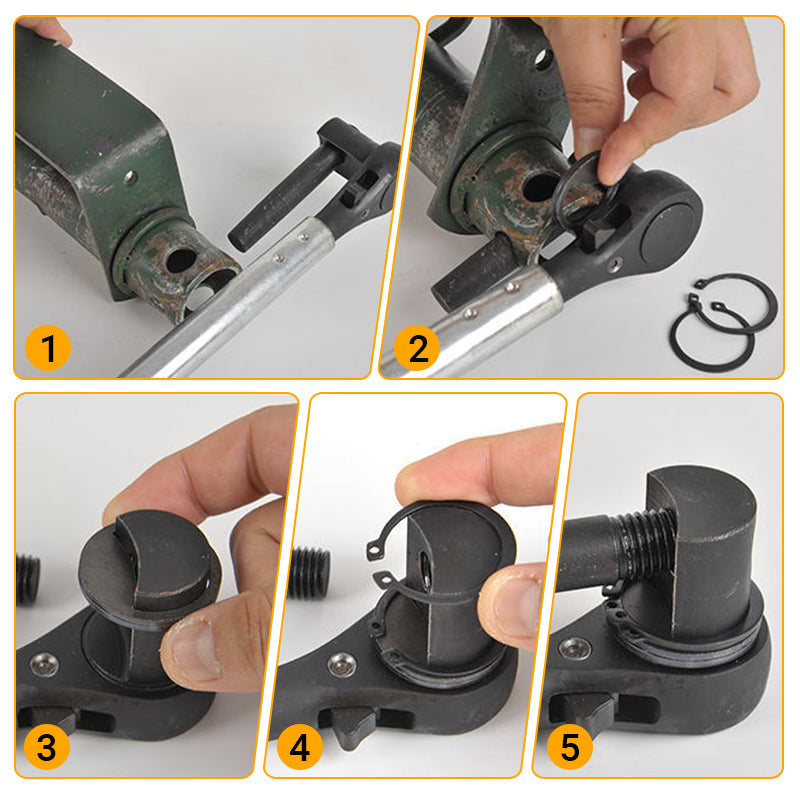 1
2
3
4
5