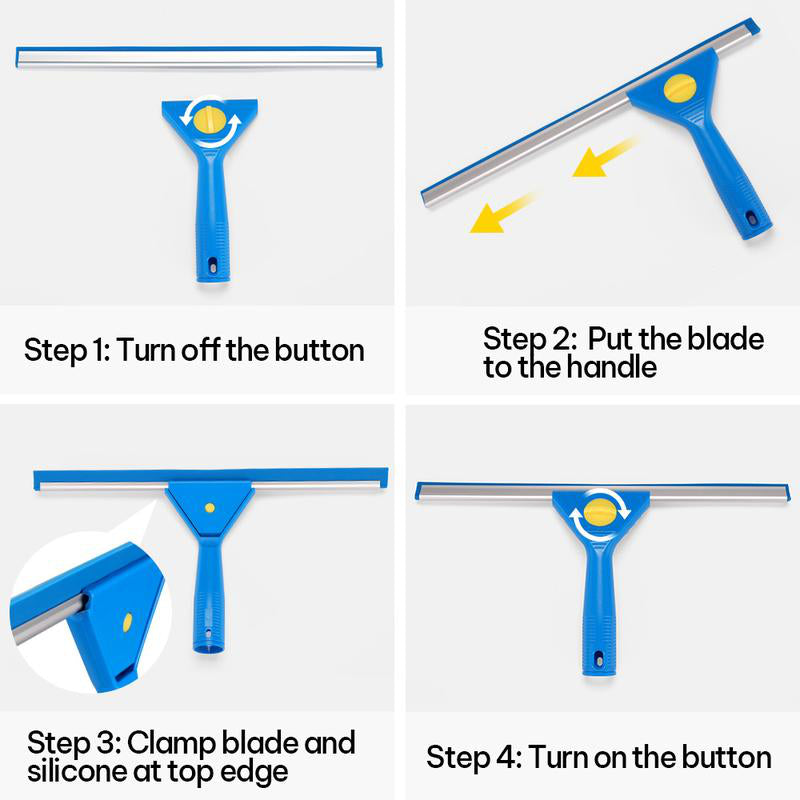 Step 1: Turn off the button

Step 2: Put the blade to the handle

Step 3: Clamp blade and silicone at top edge

Step 4: Turn on the button