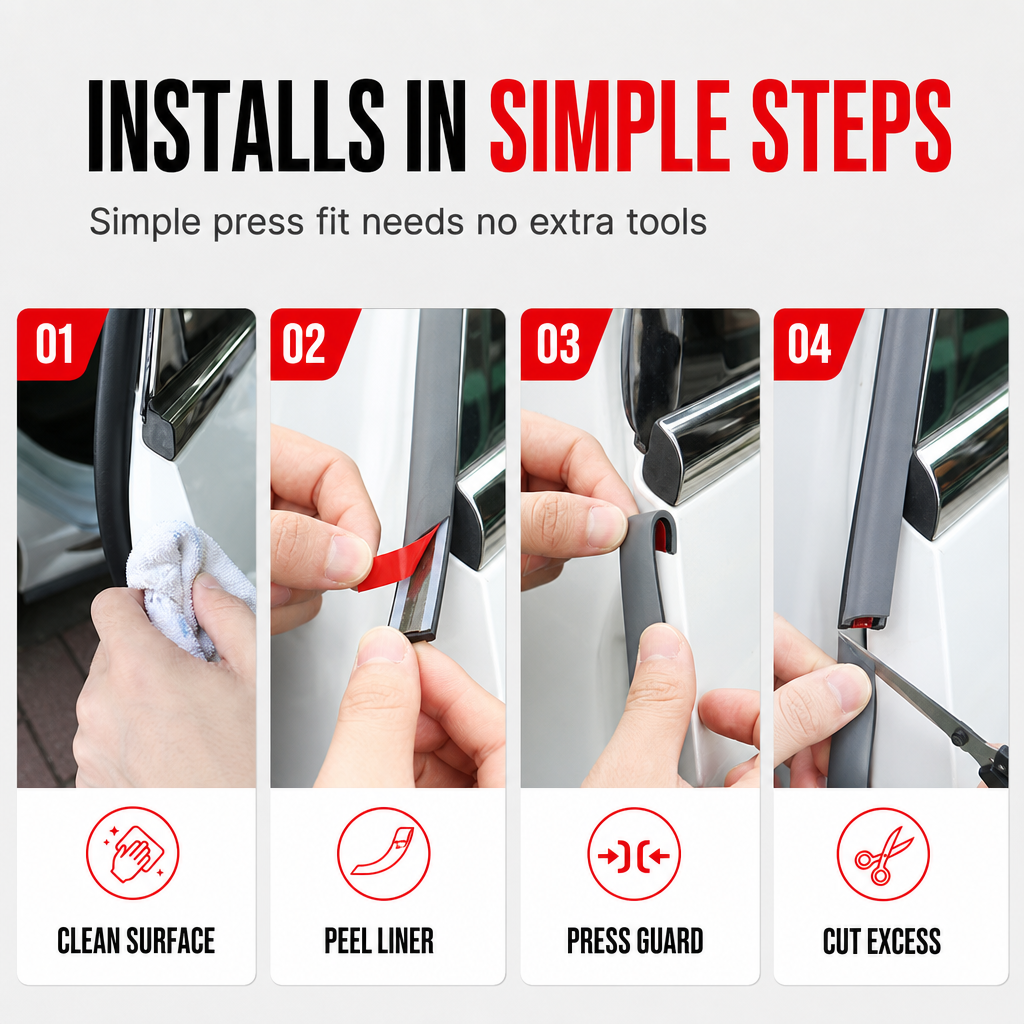 INSTALLS IN SIMPLE STEPS

Simple press fit needs no extra tools

01

CLEAN SURFACE

02

PEEL LINER

03

PRESS GUARD

04

CUT EXCESS