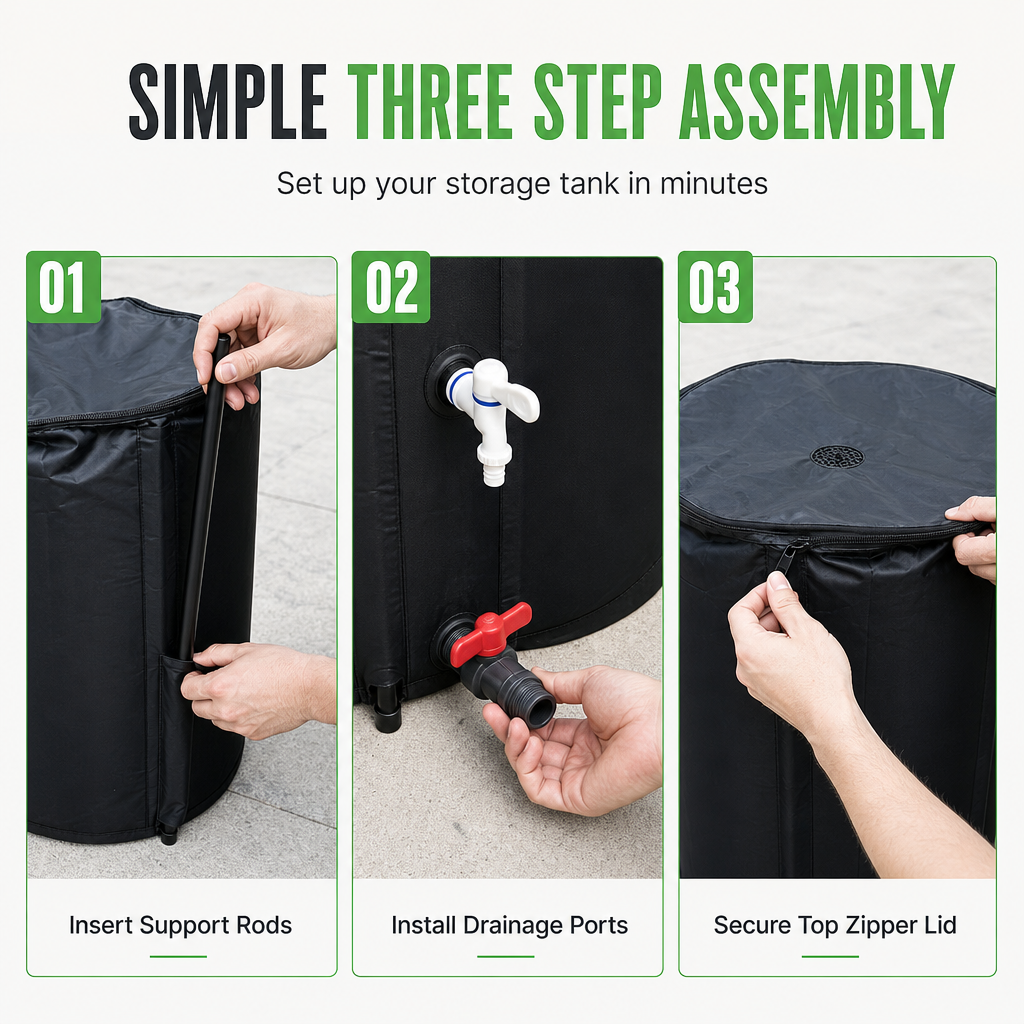 SIMPLE THREE STEP ASSEMBLY

Set up your storage tank in minutes

01

Insert Support Rods

02

Install Drainage Ports

03

Secure Top Zipper Lid