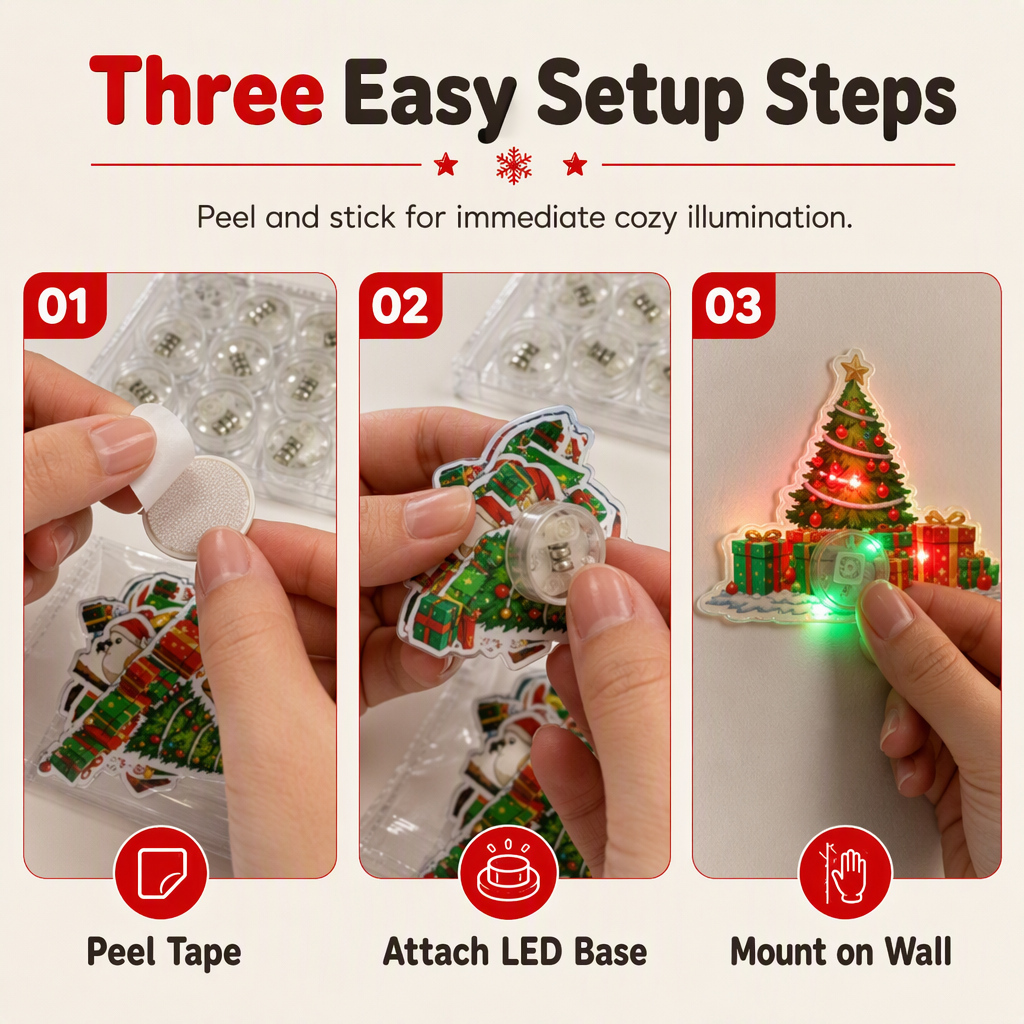 Three Easy Setup Steps

Peel and stick for immediate cozy illumination.

01

Peel Tape

02

Attach LED Base

03

Mount on Wall