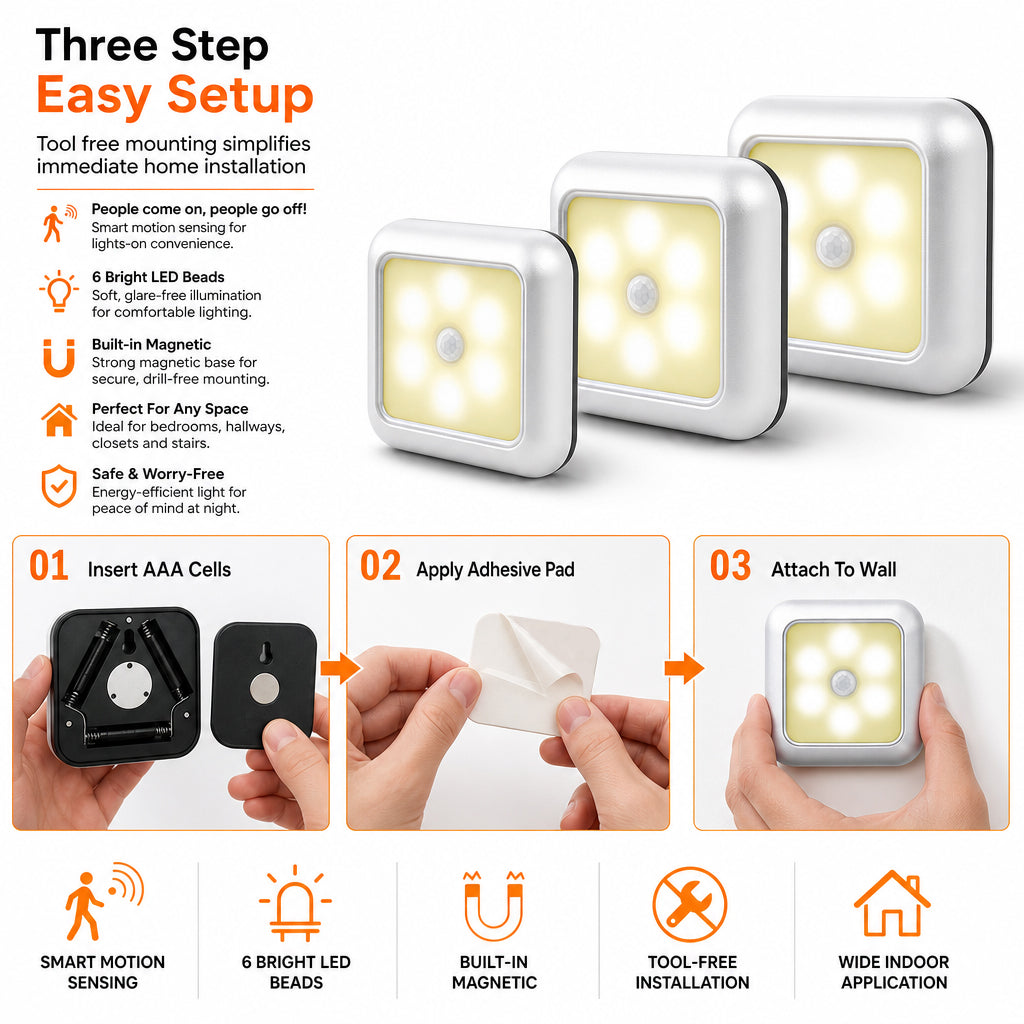 Three Step
Easy Setup

Tool free mounting simplifies immediate home installation

People come on, people go off!
Smart motion sensing for lights-on convenience.

6 Bright LED Beads
Soft, glare-free illumination for comfortable lighting.

Built-in Magnetic
Strong magnetic base for secure, drill-free mounting.

Perfect For Any Space
Ideal for bedrooms, hallways, closets and stairs.

Safe & Worry-Free
Energy-efficient light for peace of mind at night.

01 Insert AAA Cells

02 Apply Adhesive Pad

03 Attach To Wall

SMART MOTION SENSING

6 BRIGHT LED BEADS

BUILT-IN MAGNETIC

TOOL-FREE INSTALLATION

WIDE INDOOR APPLICATION