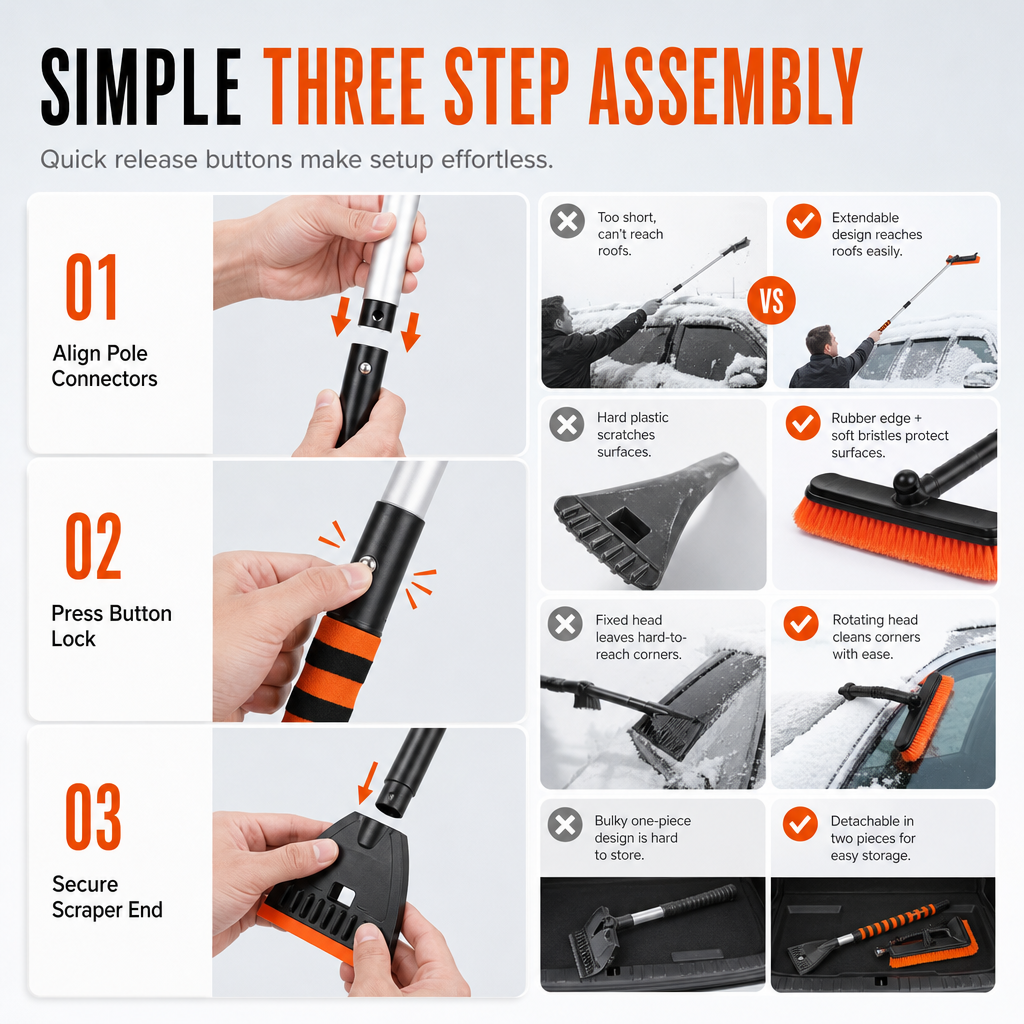 SIMPLE THREE STEP ASSEMBLY

Quick release buttons make setup effortless.

01

Align Pole Connectors

02

Press Button Lock

03

Secure Scraper End

Too short, can't reach roofs.

VS

Extendable design reaches roofs easily.

Hard plastic scratches surfaces.

Rubber edge + soft bristles protect surfaces.

Fixed head leaves hard-to-reach corners.

Rotating head cleans corners with ease.

Bulky one-piece design is hard to store.

Detachable in two pieces for easy storage.